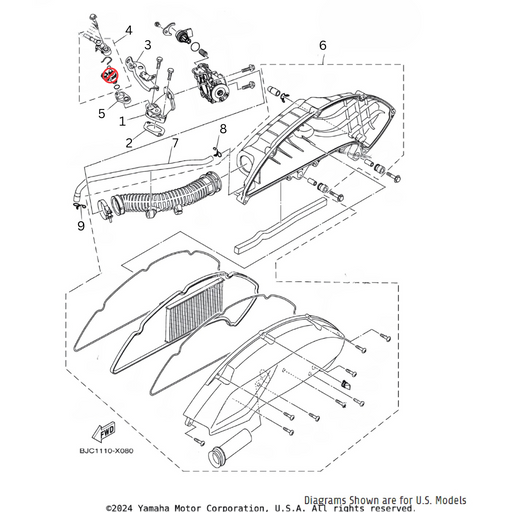 4
3
6
5
1
2
8
7
9
FWD
BJC1110-X080
Diagrams Shown are for U.S. Models
©2024 Yamaha Motor Corporation, U.S.A. All rights reserved.