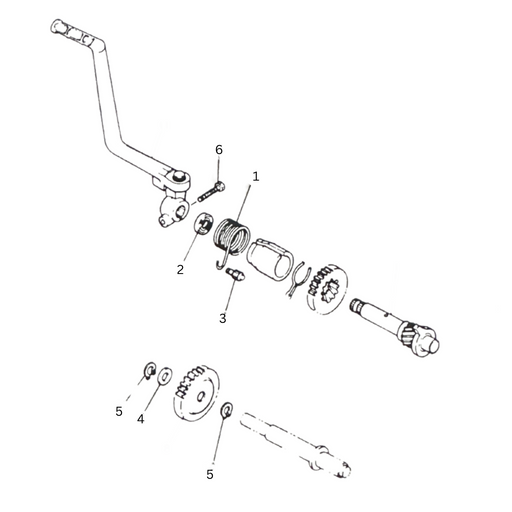 6
1
2
3
5
4
5