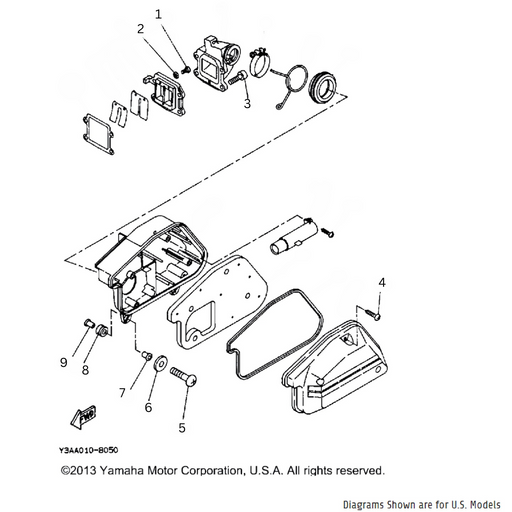 1
2
3
4
9
8
7
6
5
FWD
Y3AA010-8050
©2013 Yamaha Motor Corporation, U.S.A. All rights reserved.

Diagrams Shown are for U.S. Models